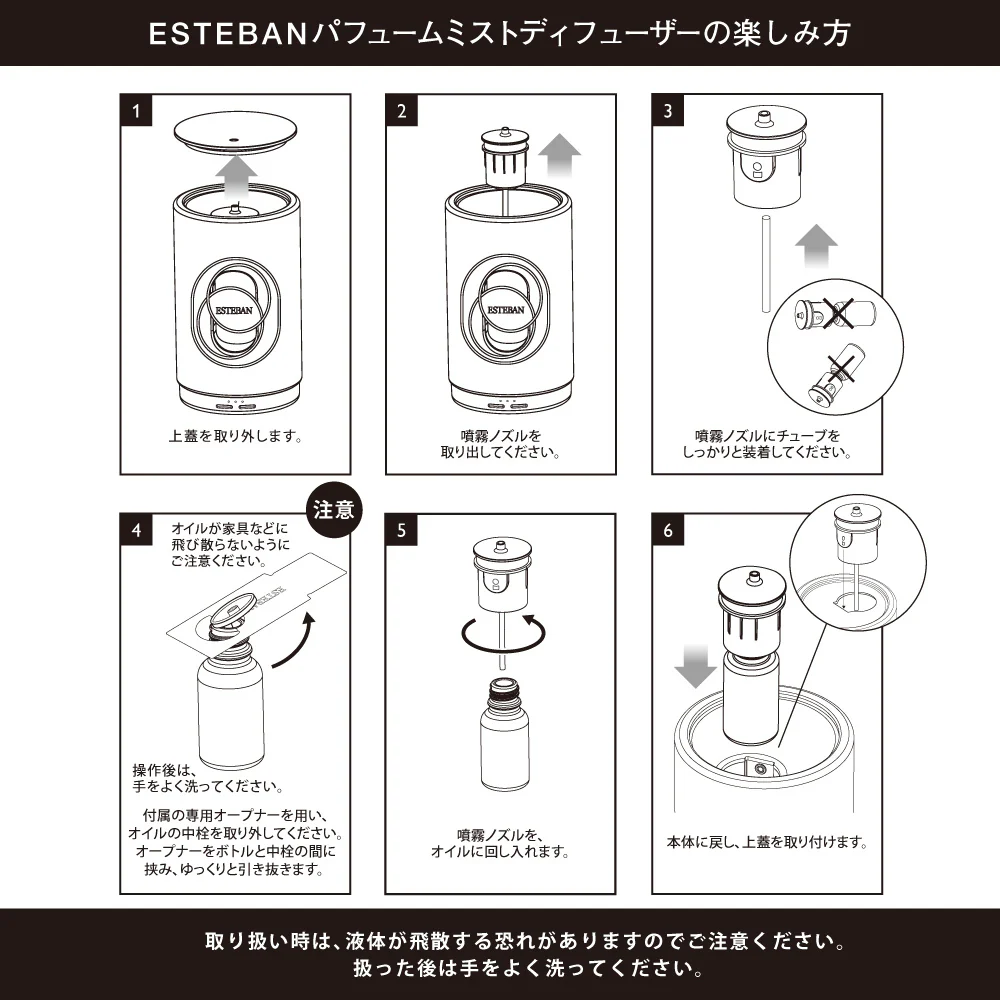 ESTEBANパフュームミストディフューザーの楽しみ方

1

ESTEBAN

上蓋を取り外します。

2

ESTEBAN

噴霧ノズルを取り出してください。

3

噴霧ノズルにチューブをしっかりと装着してください。

4

注意

オイルが家具などに飛び散らないようにご注意ください。

操作後は、手をよく洗ってください。

付属の専用オープナーを用い、オイルの中栓を取り外してください。オープナーをボトルと中栓の間に挟み、ゆっくりと引き抜きます。

5

噴霧ノズルを、オイルに回し入れます。

6

本体に戻し、上蓋を取り付けます。

取り扱い時は、液体が飛散する恐れがありますのでご注意ください。
扱った後は手をよく洗ってください。